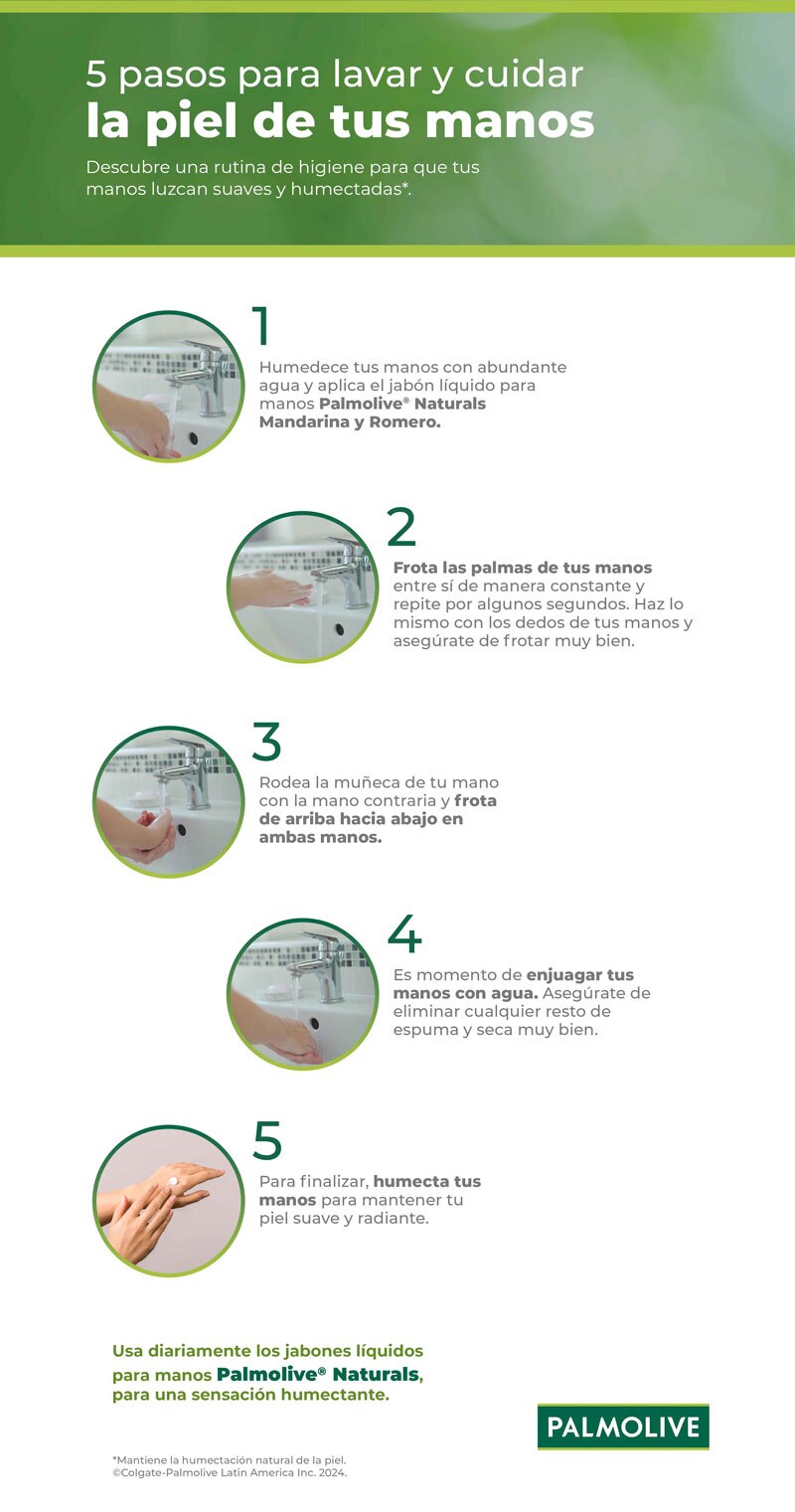 5 pasos para lavar y cuidar
la piel de tus manos

Descubre una rutina de higiene para que tus manos luzcan suaves y humectadas*.

1

Humedece tus manos con abundante agua y aplica el jabón líquido para manos Palmolive® Naturals Mandarina y Romero.

2

Frota las palmas de tus manos entre sí de manera constante y repite por algunos segundos. Haz lo mismo con los dedos de tus manos y asegúrate de frotar muy bien.

3

Rodea la muñeca de tu mano con la mano contraria y frota de arriba hacia abajo en ambas manos.

4

Es momento de enjuagar tus manos con agua. Asegúrate de eliminar cualquier resto de espuma y seca muy bien.

5

Para finalizar, humecta tus manos para mantener tu piel suave y radiante.

Usa diariamente los jabones líquidos para manos Palmolive® Naturals, para una sensación humectante.

PALMOLIVE

*Mantiene la humectación natural de la piel.
©Colgate-Palmolive Latin America Inc. 2024.